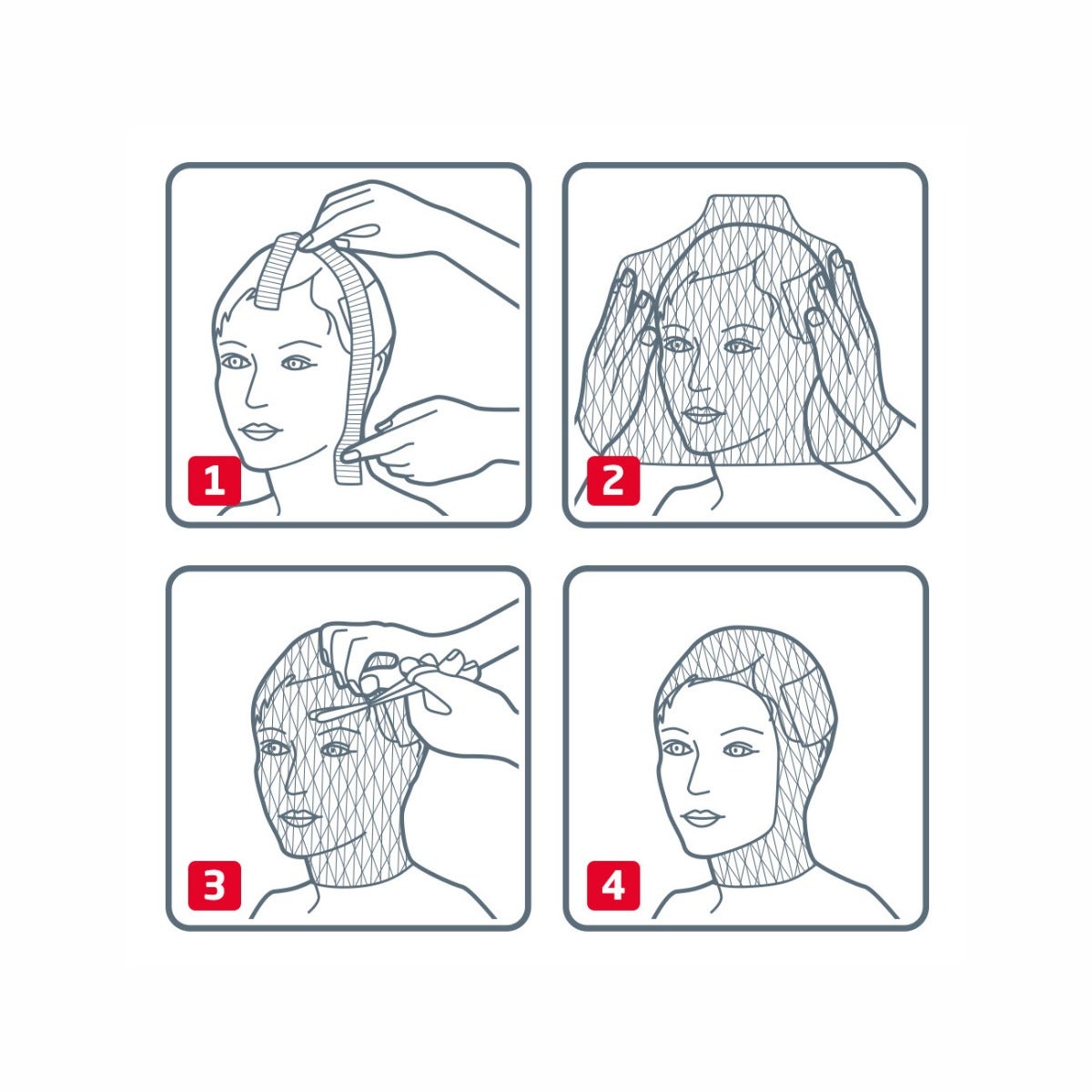 1

2

3

4