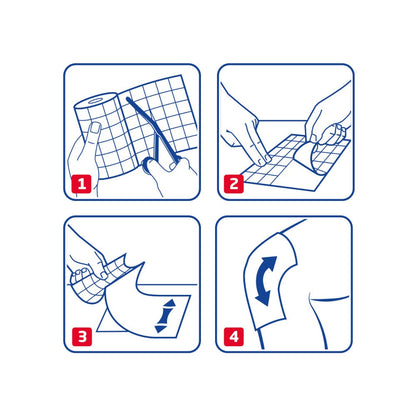 1

2

3

4