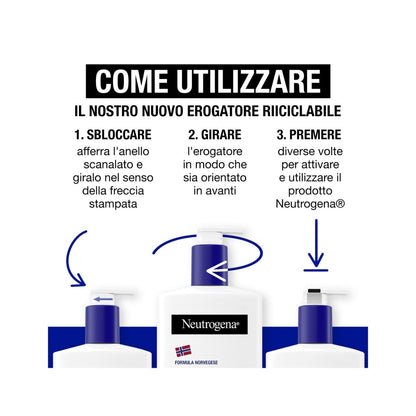 COME UTILIZZARE

IL NOSTRO NUOVO EROGATORE RIICICLABILE

1. SBLOCCARE
afferra l'anello scanalato e giralo nel senso della freccia stampata

2. GIRARE
l'erogatore in modo che sia orientato in avanti

3. PREMERE
diverse volte per attivare e utilizzare il prodotto Neutrogena®

Neutrogena®

FORMULA NORVEGESE