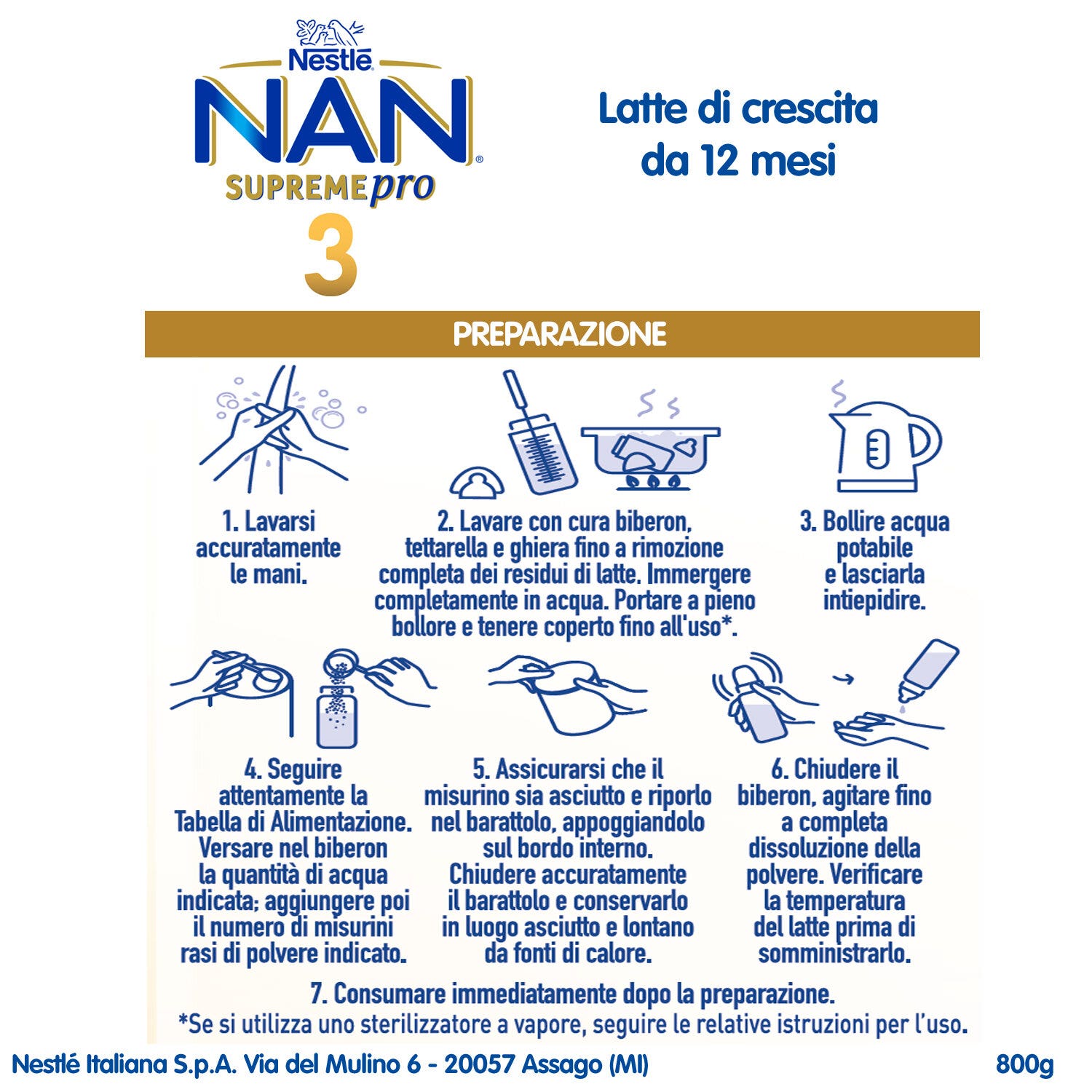 Nestlé
NAN®
SUPREMEpro
3

Latte di crescita da 12 mesi

PREPARAZIONE

1. Lavarsi accuratamente le mani.

2. Lavare con cura biberon, tettarella e ghiera fino a rimozione completa dei residui di latte. Immergere completamente in acqua. Portare a pieno bollore e tenere coperto fino all'uso*.

3. Bollire acqua potabile e lasciarla intiepidire.

4. Seguire attentamente la Tabella di Alimentazione. Versare nel biberon la quantità di acqua indicata; aggiungere poi il numero di misurini rasi di polvere indicato.

5. Assicurarsi che il misurino sia asciutto e riporlo nel barattolo, appoggiandolo sul bordo interno. Chiudere accuratamente il barattolo e conservarlo in luogo asciutto e lontano da fonti di calore.

6. Chiudere il biberon, agitare fino a completa dissoluzione della polvere. Verificare la temperatura del latte prima di somministrarlo.

7. Consumare immediatamente dopo la preparazione.
*Se si utilizza uno sterilizzatore a vapore, seguire le relative istruzioni per l'uso.

Nestlé Italiana S.p.A. Via del Mulino 6 - 20057 Assago (MI)

800g