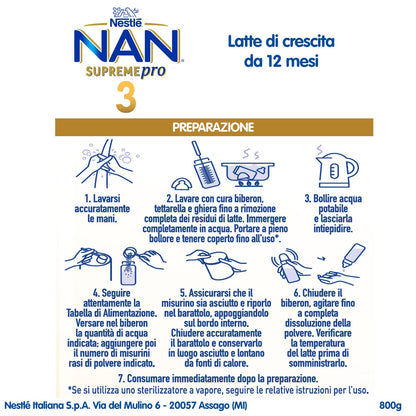 Nestlé
NAN
SUPREMEpro
3

Latte di crescita da 12 mesi

PREPARAZIONE

1. Lavarsi accuratamente le mani.

2. Lavare con cura biberon, tettarella e ghiera fino a rimozione completa dei residui di latte. Immergere completamente in acqua. Portare a pieno bollore e tenere coperto fino all'uso*.

3. Bollire acqua potabile e lasciarla intiepidire.

4. Seguire attentamente la Tabella di Alimentazione. Versare nel biberon la quantità di acqua indicata; aggiungere poi il numero di misurini rasi di polvere indicato.

5. Assicurarsi che il misurino sia asciutto e riporlo nel barattolo, appoggiandolo sul bordo interno. Chiudere accuratamente il barattolo e conservarlo in luogo asciutto e lontano da fonti di calore.

6. Chiudere il biberon, agitare fino a completa dissoluzione della polvere. Verificare la temperatura del latte prima di somministrarlo.

7. Consumare immediatamente dopo la preparazione.

*Se si utilizza uno sterilizzatore a vapore, seguire le relative istruzioni per l'uso.

Nestlé Italiana S.p.A. Via del Mulino 6 - 20057 Assago (MI)

800g